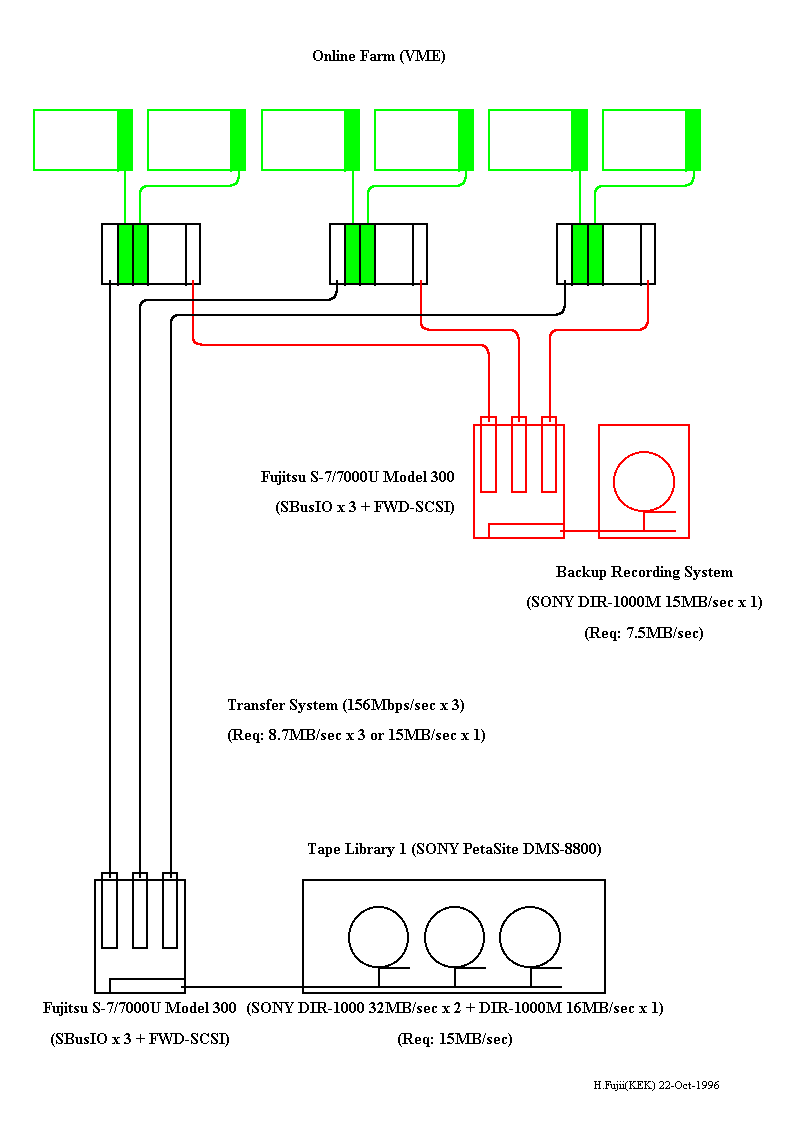 Online Farm (VME)

Fujitsu S-7/7000U Model 300

(SBusIO x 3 + FWD-SCSI)

Backup Recording System

(SONY DIR-1000M 15MB/sec x 1)

(Req: 7.5MB/sec)

Transfer System (156Mbps/sec x 3)

(Req: 8.7MB/sec x 3 or 15MB/sec x 1)

Tape Library 1 (SONY PetaSite DMS-8800)

Fujitsu S-7/7000U Model 300

(SBusIO x 3 + FWD-SCSI)

(SONY DIR-1000 32MB/sec x 2 + DIR-1000M 16MB/sec x 1)

(Req: 15MB/sec)

H.Fujii(KEK) 22-Oct-1996